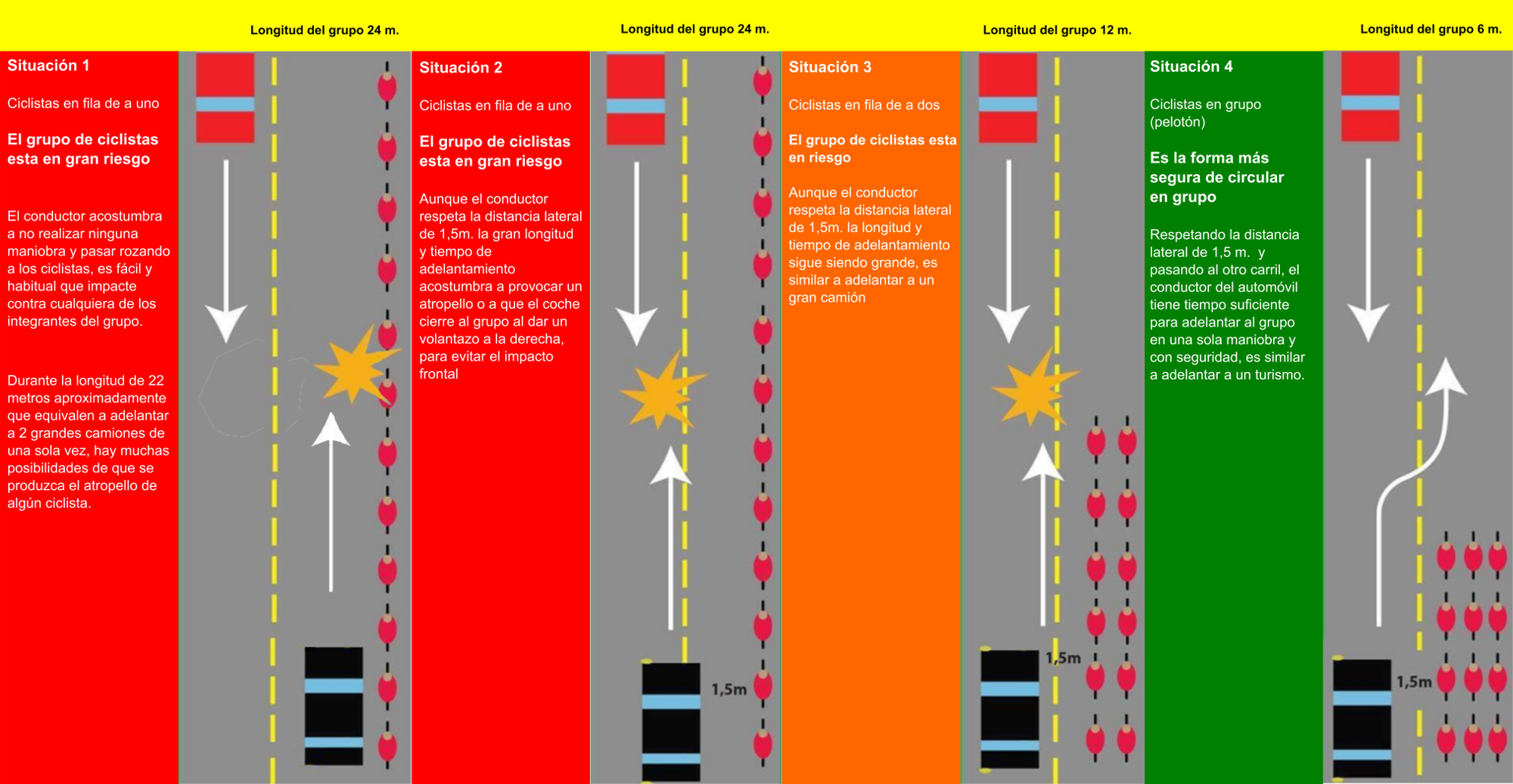 Longitud del grupo 24 m.

Situación 1

Ciclistas en fila de a uno

El grupo de ciclistas esta en gran riesgo

El conductor acostumbra a no realizar ninguna maniobra y pasar rozando a los ciclistas, es fácil y habitual que impacte contra cualquiera de los integrantes del grupo.

Durante la longitud de 22 metros aproximadamente que equivalen a adelantar a 2 grandes camiones de una sola vez, hay muchas posibilidades de que se produzca el atropello de algún ciclista.

Longitud del grupo 24 m.

Situación 2

Ciclistas en fila de a uno

El grupo de ciclistas esta en gran riesgo

Aunque el conductor respeta la distancia lateral de 1,5m. la gran longitud y tiempo de adelantamiento acostumbra a provocar un atropello o a que el coche cierre al grupo al dar un volantazo a la derecha, para evitar el impacto frontal

1,5m

Longitud del grupo 12 m.

Situación 3

Ciclistas en fila de a dos

El grupo de ciclistas esta en riesgo

Aunque el conductor respeta la distancia lateral de 1,5m. la longitud y tiempo de adelantamiento sigue siendo grande, es similar a adelantar a un gran camión

1,5m

Longitud del grupo 6 m.

Situación 4

Ciclistas en grupo (pelotón)

Es la forma más segura de circular en grupo

Respetando la distancia lateral de 1,5 m. y pasando al otro carril, el conductor del automóvil tiene tiempo suficiente para adelantar al grupo en una sola maniobra y con seguridad, es similar a adelantar a un turismo.

1,5m